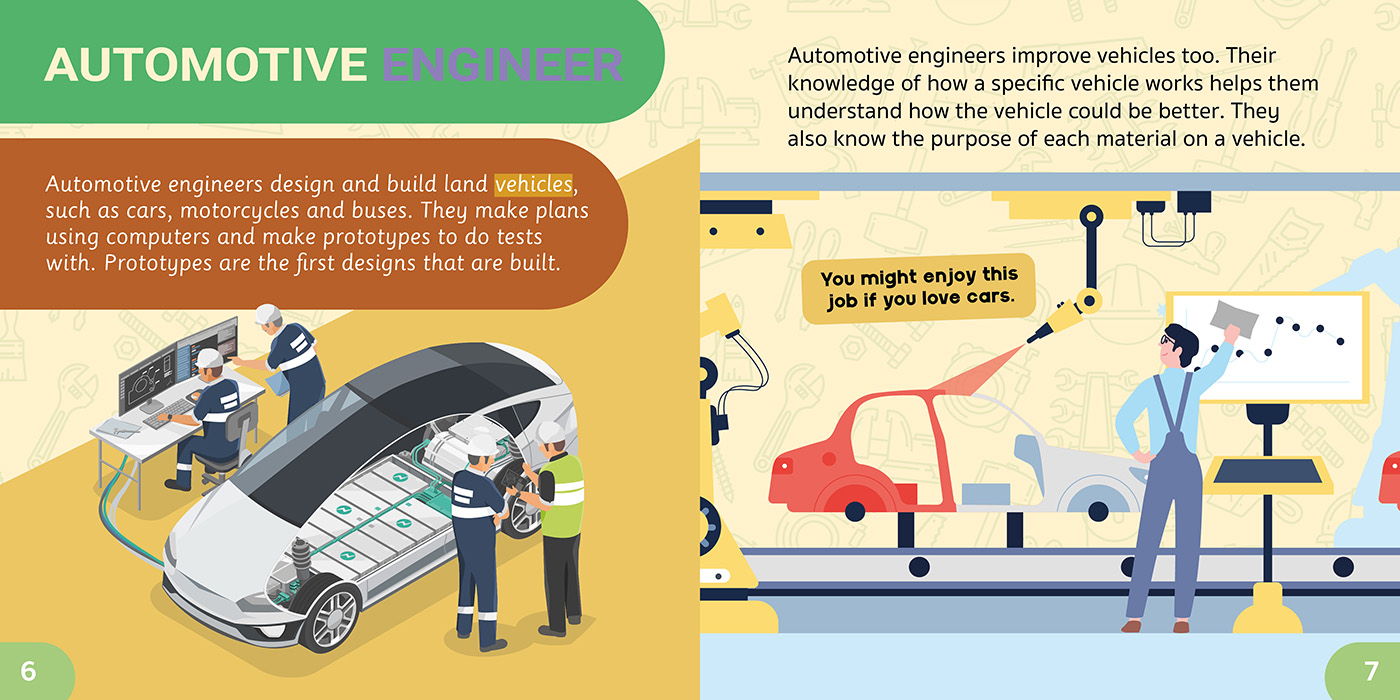 AUTOMOTIVE ENGINEER

Automotive engineers design and build land vehicles, such as cars, motorcycles and buses. They make plans using computers and make prototypes to do tests with. Prototypes are the first designs that are built.

6

Automotive engineers improve vehicles too. Their knowledge of how a specific vehicle works helps them understand how the vehicle could be better. They also know the purpose of each material on a vehicle.

You might enjoy this job if you love cars.

7